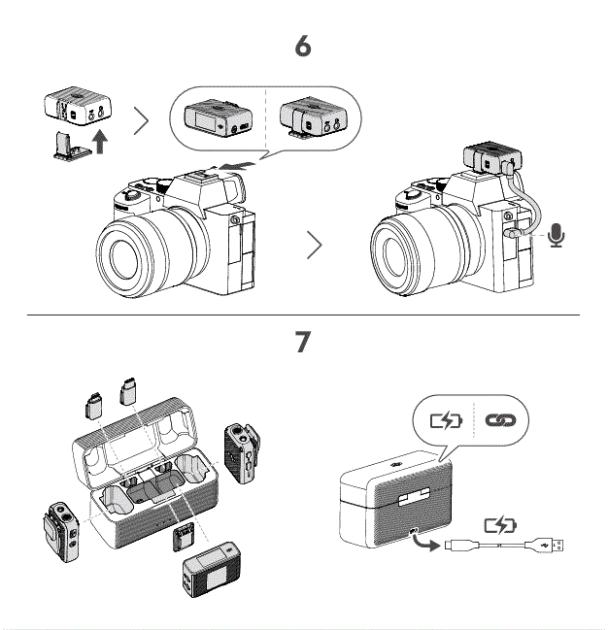 6

7